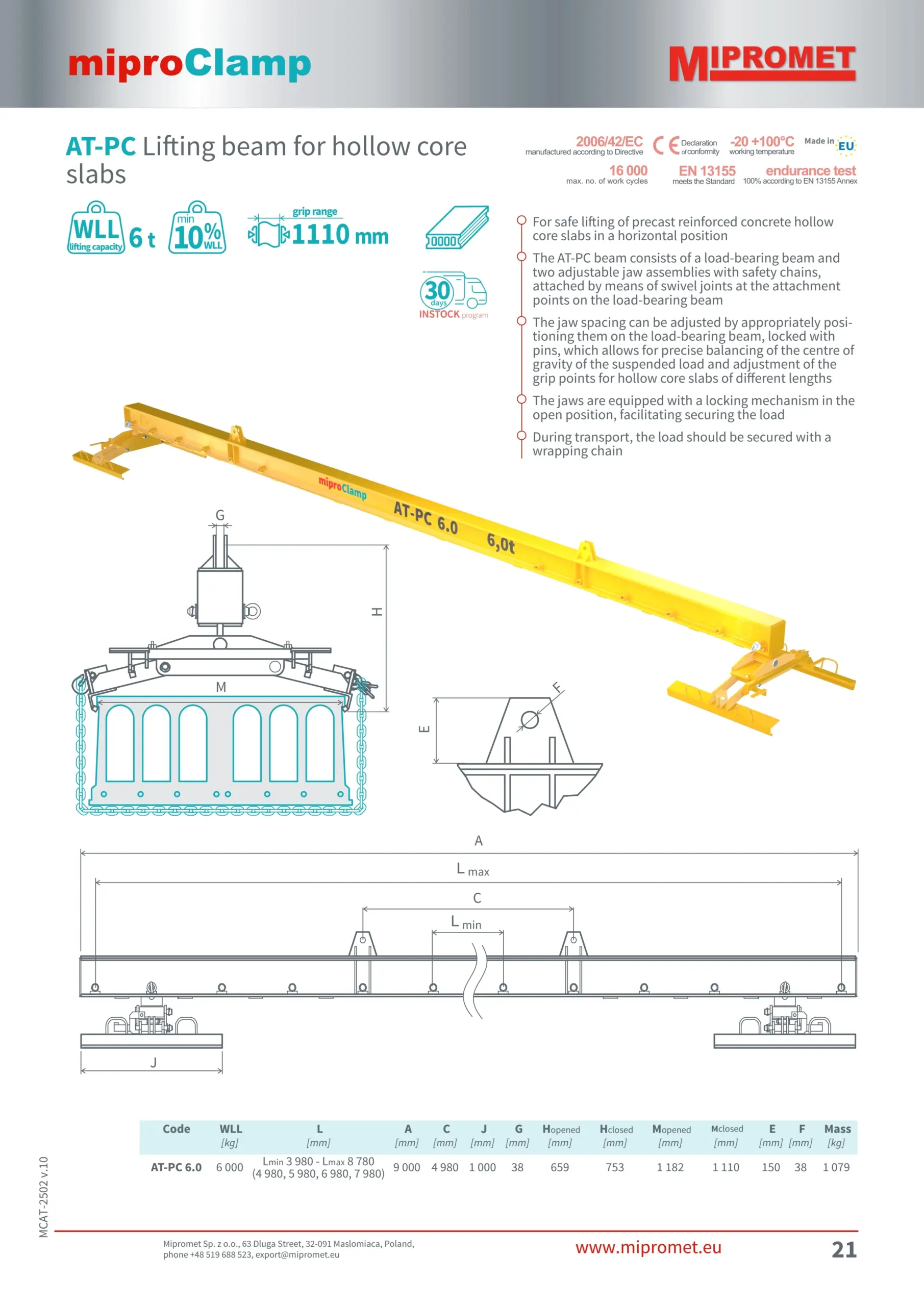 miproClamp

MIPROMET

AT-PC Lifting beam for hollow core slabs

2006/42/EC manufactured according to Directive
CE Declaration of conformity
-20 +100°C working temperature
Made in EU
16 000 max. no. of work cycles
EN 13155 meets the Standard
endurance test 100% according to EN 13155 Annex

WLL lifting capacity 6 t
min 10% WLL
grip range 1110 mm

30 days INSTOCK program

For safe lifting of precast reinforced concrete hollow core slabs in a horizontal position

The AT-PC beam consists of a load-bearing beam and two adjustable jaw assemblies with safety chains, attached by means of swivel joints at the attachment points on the load-bearing beam

The jaw spacing can be adjusted by appropriately positioning them on the load-bearing beam, locked with pins, which allows for precise balancing of the centre of gravity of the suspended load and adjustment of the grip points for hollow core slabs of different lengths

The jaws are equipped with a locking mechanism in the open position, facilitating securing the load

During transport, the load should be secured with a wrapping chain

miproClamp AT-PC 6.0 6,0t

G
H
M
E
F

A
L max
C
L min
J

| Code | WLL [kg] | L [mm] | A [mm] | C [mm] | J [mm] | G [mm] | Hopened [mm] | Hclosed [mm] | Mopened [mm] | Mclosed [mm] | E [mm] | F [mm] | Mass [kg] |
|---|---|---|---|---|---|---|---|---|---|---|---|---|---|
| AT-PC 6.0 | 6 000 | Lmin 3 980 - Lmax 8 780 (4 980, 5 980, 6 980, 7 980) | 9 000 | 4 980 | 1 000 | 38 | 659 | 753 | 1 182 | 1 110 | 150 | 38 | 1 079 |

MCAT-2502 v.10

Mipromet Sp. z o.o., 63 Dluga Street, 32-091 Maslomiaca, Poland, phone +48 519 688 523, export@mipromet.eu

www.mipromet.eu

21