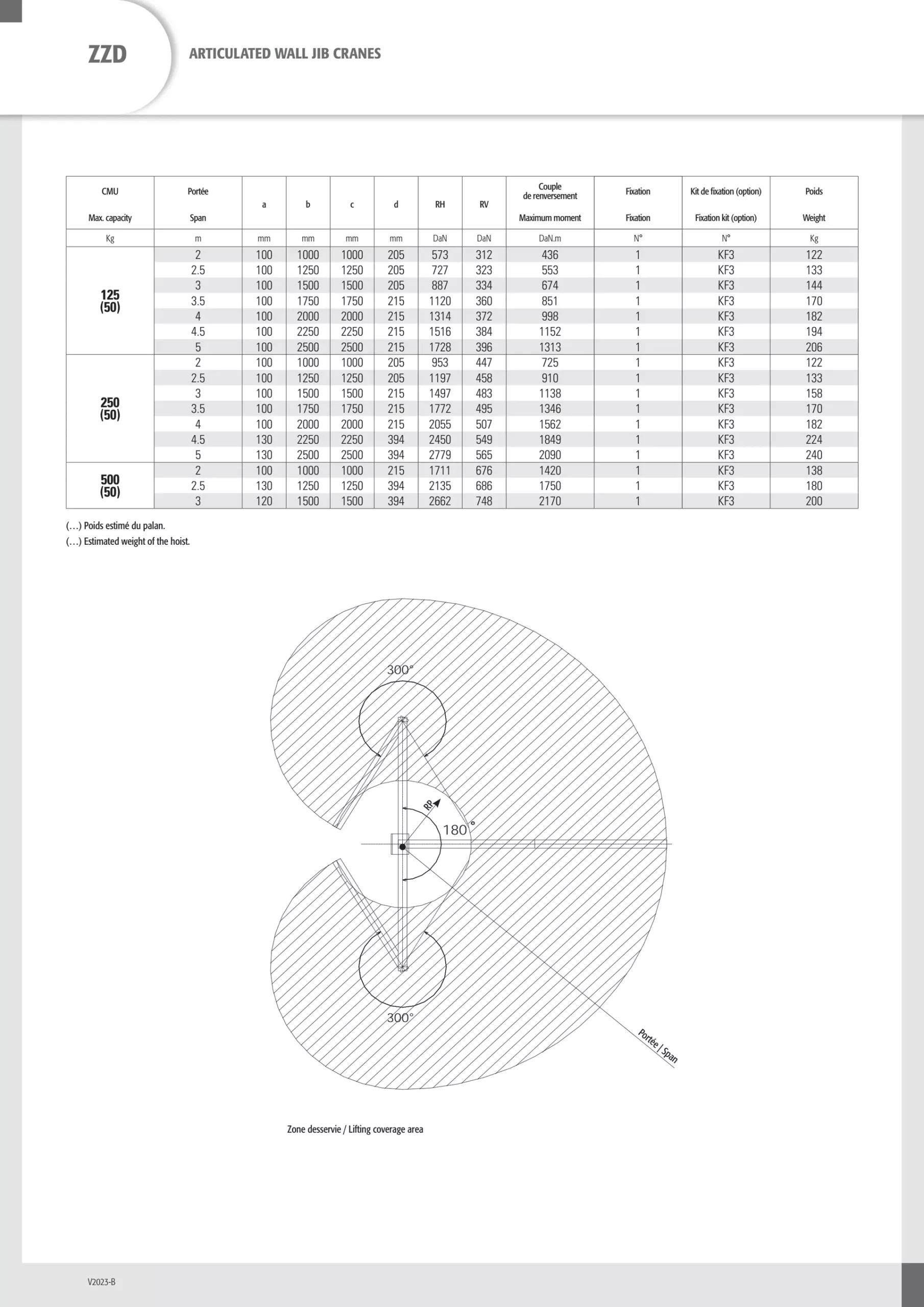 ZZD

ARTICULATED WALL JIB CRANES

| CMU Max. capacity | Portée Span | a | b | c | d | RH | RV | Couple de renversement Maximum moment | Fixation Fixation | Kit de fixation (option) Fixation kit (option) | Poids Weight |
|---|---|---|---|---|---|---|---|---|---|---|---|
| Kg | m | mm | mm | mm | mm | DaN | DaN | DaN.m | N° | N° | Kg |
| 125 (50) | 2 | 100 | 1000 | 1000 | 205 | 573 | 312 | 436 | 1 | KF3 | 122 |
| | 2.5 | 100 | 1250 | 1250 | 205 | 727 | 323 | 553 | 1 | KF3 | 133 |
| | 3 | 100 | 1500 | 1500 | 205 | 887 | 334 | 674 | 1 | KF3 | 144 |
| | 3.5 | 100 | 1750 | 1750 | 215 | 1120 | 360 | 851 | 1 | KF3 | 170 |
| | 4 | 100 | 2000 | 2000 | 215 | 1314 | 372 | 998 | 1 | KF3 | 182 |
| | 4.5 | 100 | 2250 | 2250 | 215 | 1516 | 384 | 1152 | 1 | KF3 | 194 |
| | 5 | 100 | 2500 | 2500 | 215 | 1728 | 396 | 1313 | 1 | KF3 | 206 |
| 250 (50) | 2 | 100 | 1000 | 1000 | 205 | 953 | 447 | 725 | 1 | KF3 | 122 |
| | 2.5 | 100 | 1250 | 1250 | 205 | 1197 | 458 | 910 | 1 | KF3 | 133 |
| | 3 | 100 | 1500 | 1500 | 215 | 1497 | 483 | 1138 | 1 | KF3 | 158 |
| | 3.5 | 100 | 1750 | 1750 | 215 | 1772 | 495 | 1346 | 1 | KF3 | 170 |
| | 4 | 100 | 2000 | 2000 | 215 | 2055 | 507 | 1562 | 1 | KF3 | 182 |
| | 4.5 | 130 | 2250 | 2250 | 394 | 2450 | 549 | 1849 | 1 | KF3 | 224 |
| | 5 | 130 | 2500 | 2500 | 394 | 2779 | 565 | 2090 | 1 | KF3 | 240 |
| 500 (50) | 2 | 100 | 1000 | 1000 | 215 | 1711 | 676 | 1420 | 1 | KF3 | 138 |
| | 2.5 | 130 | 1250 | 1250 | 394 | 2135 | 686 | 1750 | 1 | KF3 | 180 |
| | 3 | 120 | 1500 | 1500 | 394 | 2662 | 748 | 2170 | 1 | KF3 | 200 |

(…) Poids estimé du palan.
(…) Estimated weight of the hoist.

300°
RP
180°
300°
Portée / Span

Zone desservie / Lifting coverage area

V2023-B